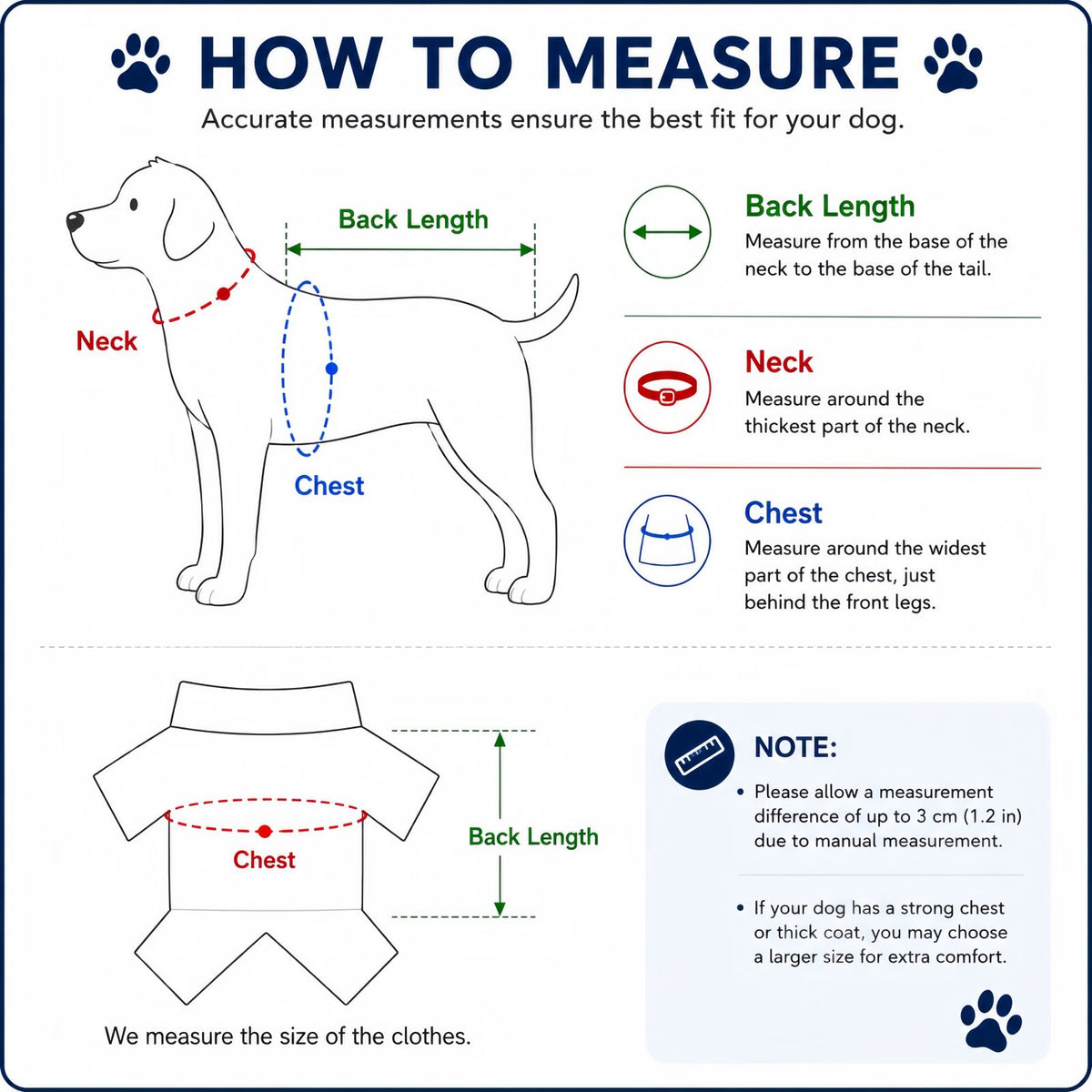 HOW TO MEASURE

Accurate measurements ensure the best fit for your dog.

Back Length

Neck

Chest

Back Length
Measure from the base of the neck to the base of the tail.

Neck
Measure around the thickest part of the neck.

Chest
Measure around the widest part of the chest, just behind the front legs.

Chest

Back Length

We measure the size of the clothes.

NOTE:

• Please allow a measurement difference of up to 3 cm (1.2 in) due to manual measurement.

• If your dog has a strong chest or thick coat, you may choose a larger size for extra comfort.