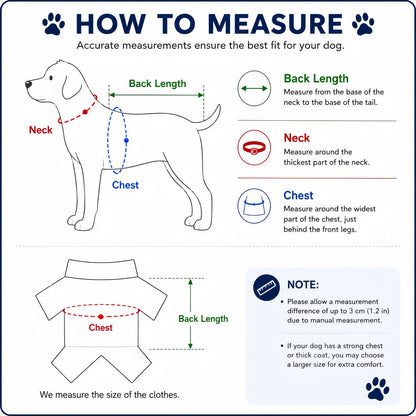 HOW TO MEASURE

Accurate measurements ensure the best fit for your dog.

Back Length

Neck

Chest

Back Length
Measure from the base of the neck to the base of the tail.

Neck
Measure around the thickest part of the neck.

Chest
Measure around the widest part of the chest, just behind the front legs.

Chest

Back Length

We measure the size of the clothes.

NOTE:

• Please allow a measurement difference of up to 3 cm (1.2 in) due to manual measurement.

• If your dog has a strong chest or thick coat, you may choose a larger size for extra comfort.