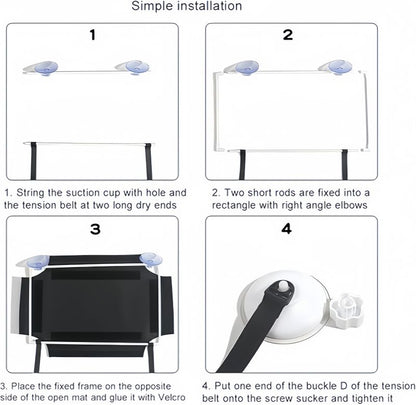 Simple installation

1

1. String the suction cup with hole and the tension belt at two long dry ends

2

2. Two short rods are fixed into a rectangle with right angle elbows

3

3. Place the fixed frame on the opposite side of the open mat and glue it with Velcro

4

4. Put one end of the buckle D of the tension belt onto the screw sucker and tighten it